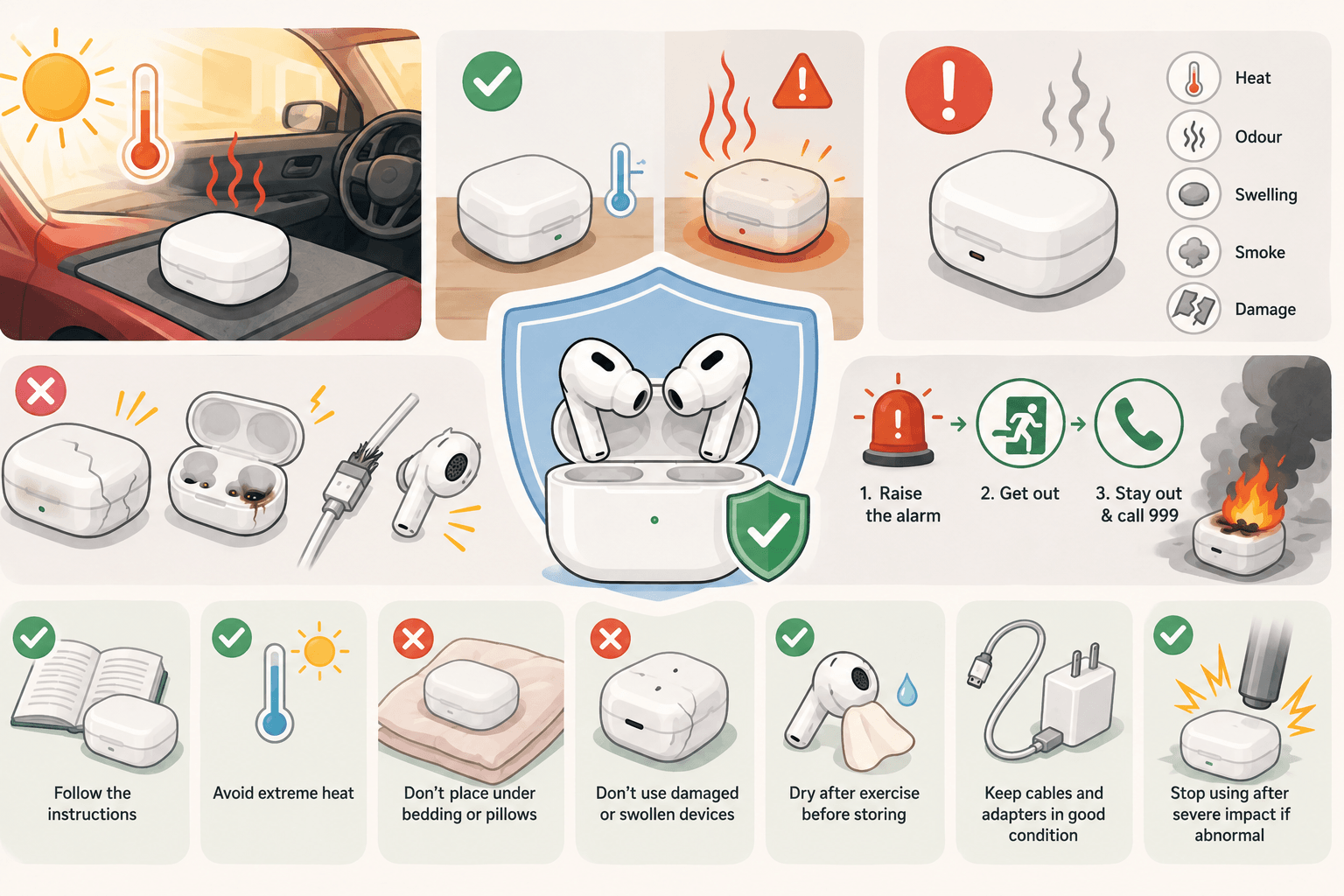 Heat
Odour
Swelling
Smoke
Damage

1. Raise the alarm
2. Get out
3. Stay out & call 999

Follow the instructions

Avoid extreme heat

Don't place under bedding or pillows

Don't use damaged or swollen devices

Dry after exercise before storing

Keep cables and adapters in good condition

Stop using after severe impact if abnormal